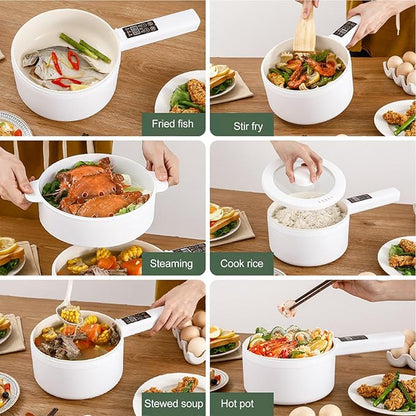 Fried fish

Stir fry

Steaming

Cook rice

Stewed soup

Hot pot